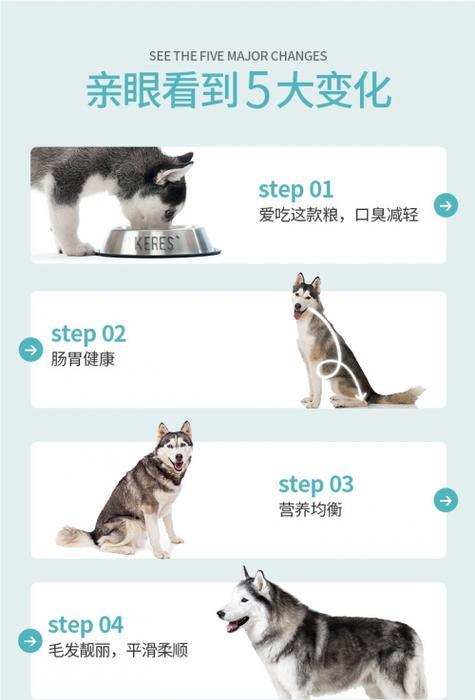 SEE THE FIVE MAJOR CHANGES
亲眼看到5大变化

KERES

step 01
爱吃这款粮，口臭减轻

step 02
肠胃健康

step 03
营养均衡

step 04
毛发靓丽，平滑柔顺