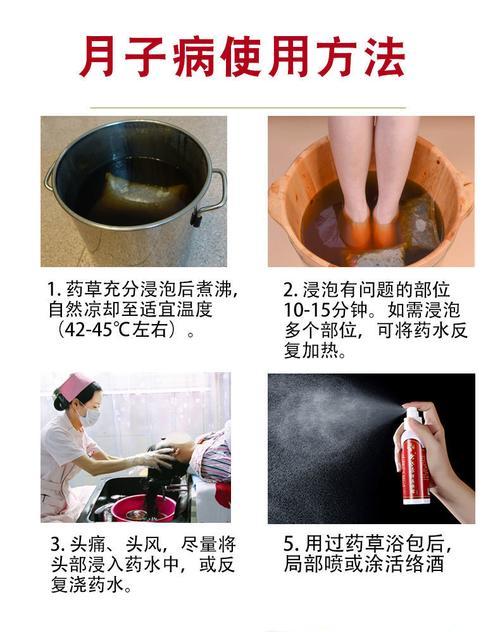 月子病使用方法

1. 药草充分浸泡后煮沸，自然凉却至适宜温度（42-45℃左右）。

2. 浸泡有问题的部位10-15分钟。如需浸泡多个部位，可将药水反复加热。

3. 头痛、头风，尽量将头部浸入药水中，或反复浇药水。

5. 用过药草浴包后，局部喷或涂活络酒