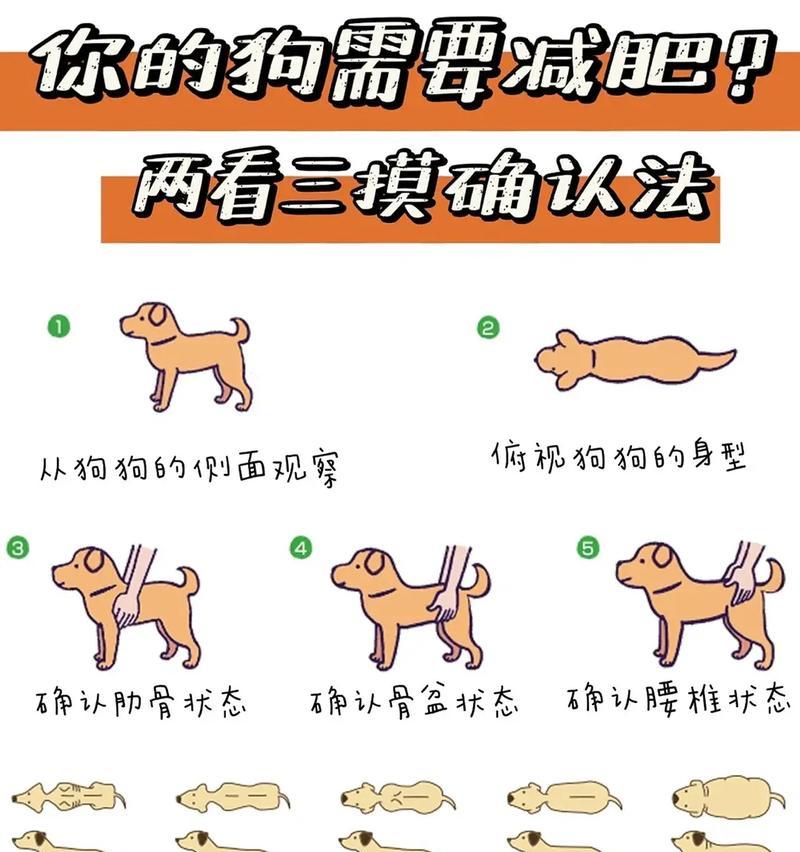 你的狗需要减肥？
两看三摸确认法

1
从狗狗的侧面观察

2
俯视狗狗的身型

3
确认肋骨状态

4
确认骨盆状态

5
确认腰椎状态