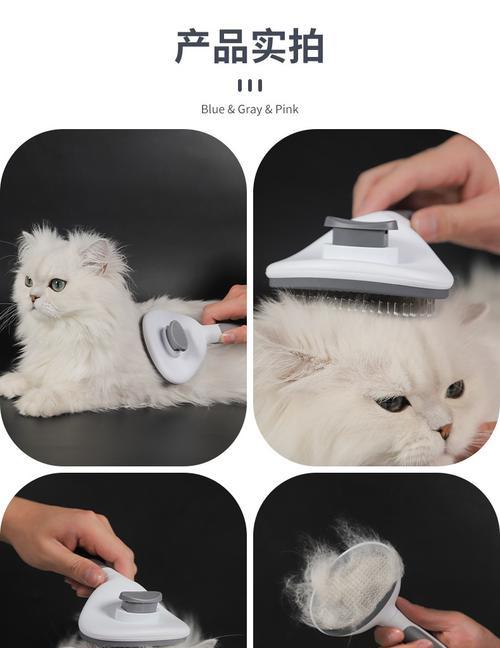 产品实拍

Blue & Gray & Pink